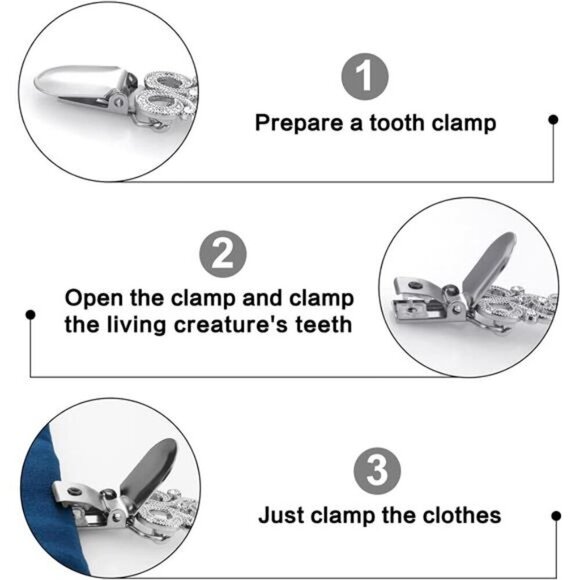 1
Prepare a tooth clamp

2
Open the clamp and clamp the living creature's teeth

3
Just clamp the clothes